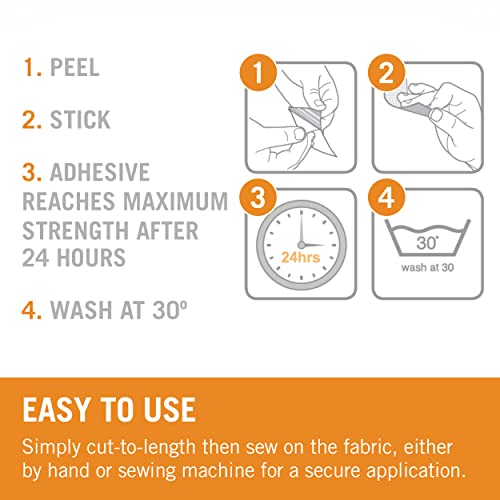 1. PEEL

2. STICK

3. ADHESIVE REACHES MAXIMUM STRENGTH AFTER 24 HOURS

4. WASH AT 30º

1

2

3

24hrs

4

30°

wash at 30

EASY TO USE

Simply cut-to-length then sew on the fabric, either by hand or sewing machine for a secure application.